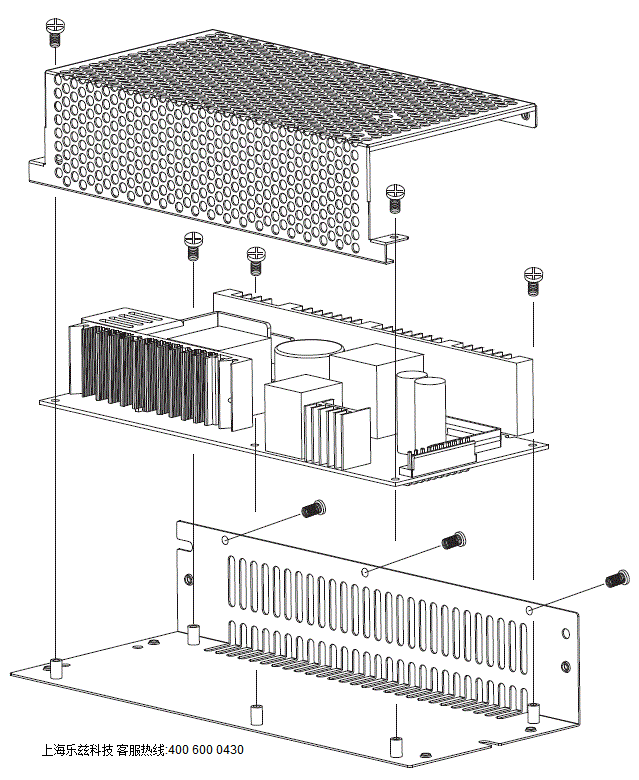 上海乐兹科技 客服热线:400 600 0430