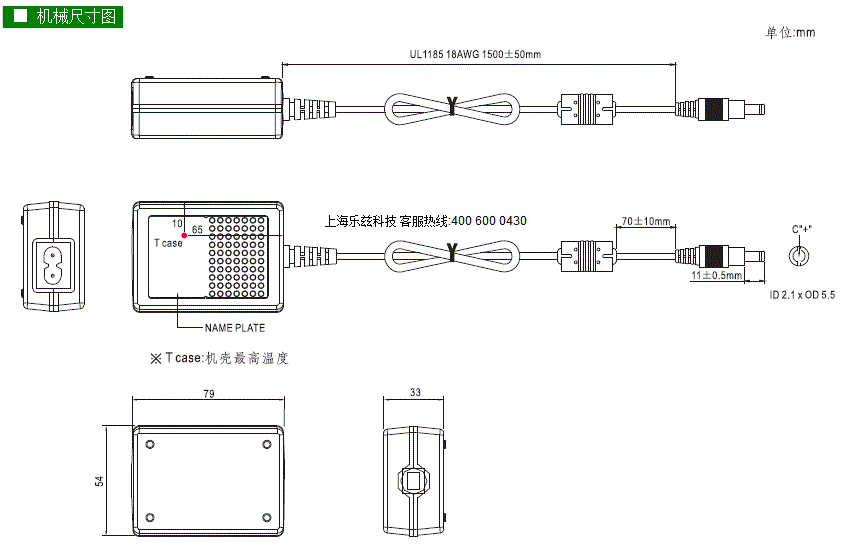 ■ 机械尺寸图

单位:mm

UL1185 18AWG 1500±50mm

10
65
T case

上海乐兹科技 客服热线:400 600 0430

70±10mm

11±0.5mm

C"+"

ID 2.1 x OD 5.5

NAME PLATE

※ T case:机壳最高温度

79

54

33